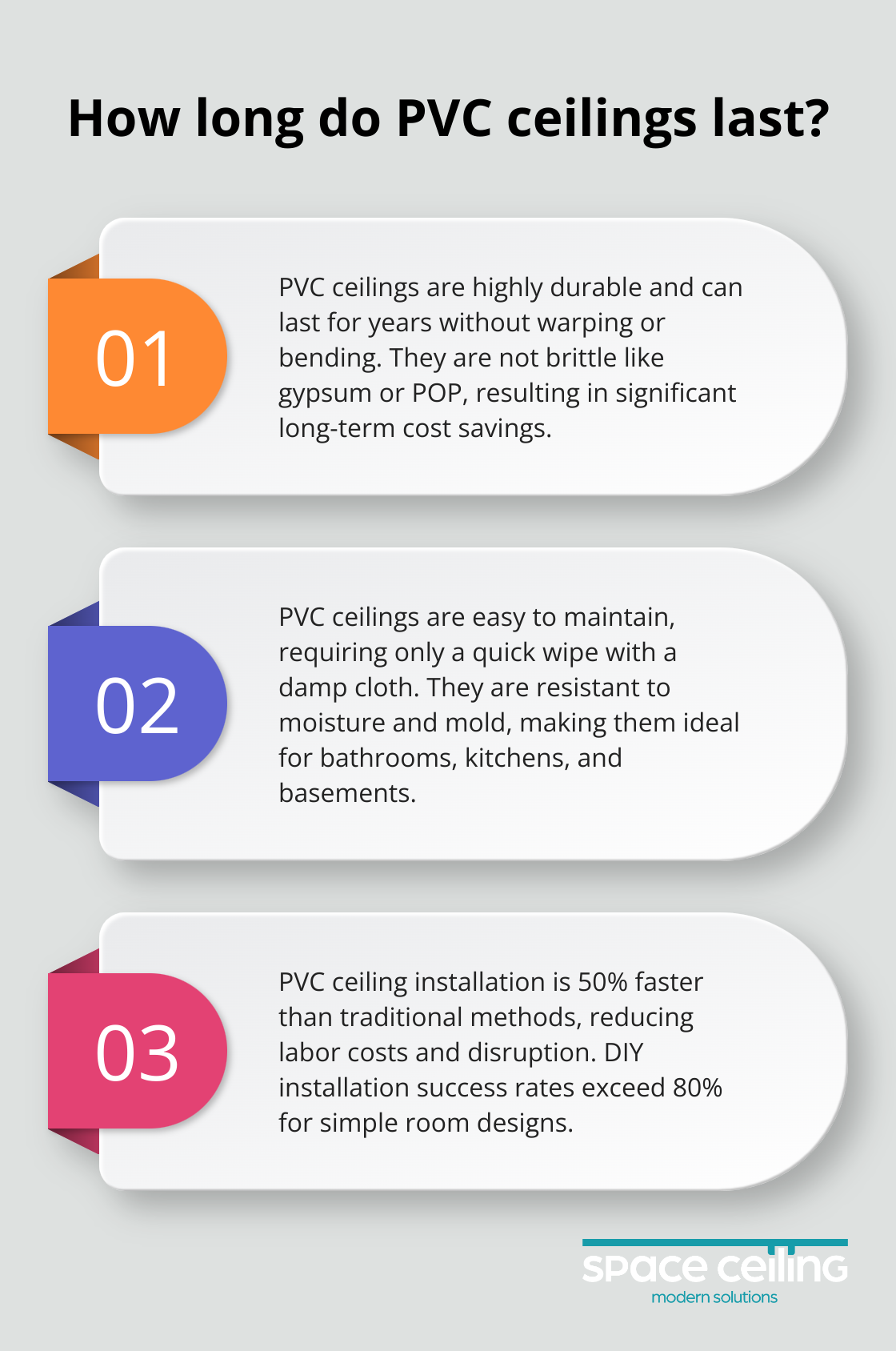 How long do PVC ceilings last?

01

PVC ceilings are highly durable and can last for years without warping or bending. They are not brittle like gypsum or POP, resulting in significant long-term cost savings.

02

PVC ceilings are easy to maintain, requiring only a quick wipe with a damp cloth. They are resistant to moisture and mold, making them ideal for bathrooms, kitchens, and basements.

03

PVC ceiling installation is 50% faster than traditional methods, reducing labor costs and disruption. DIY installation success rates exceed 80% for simple room designs.

space ceiling
modern solutions