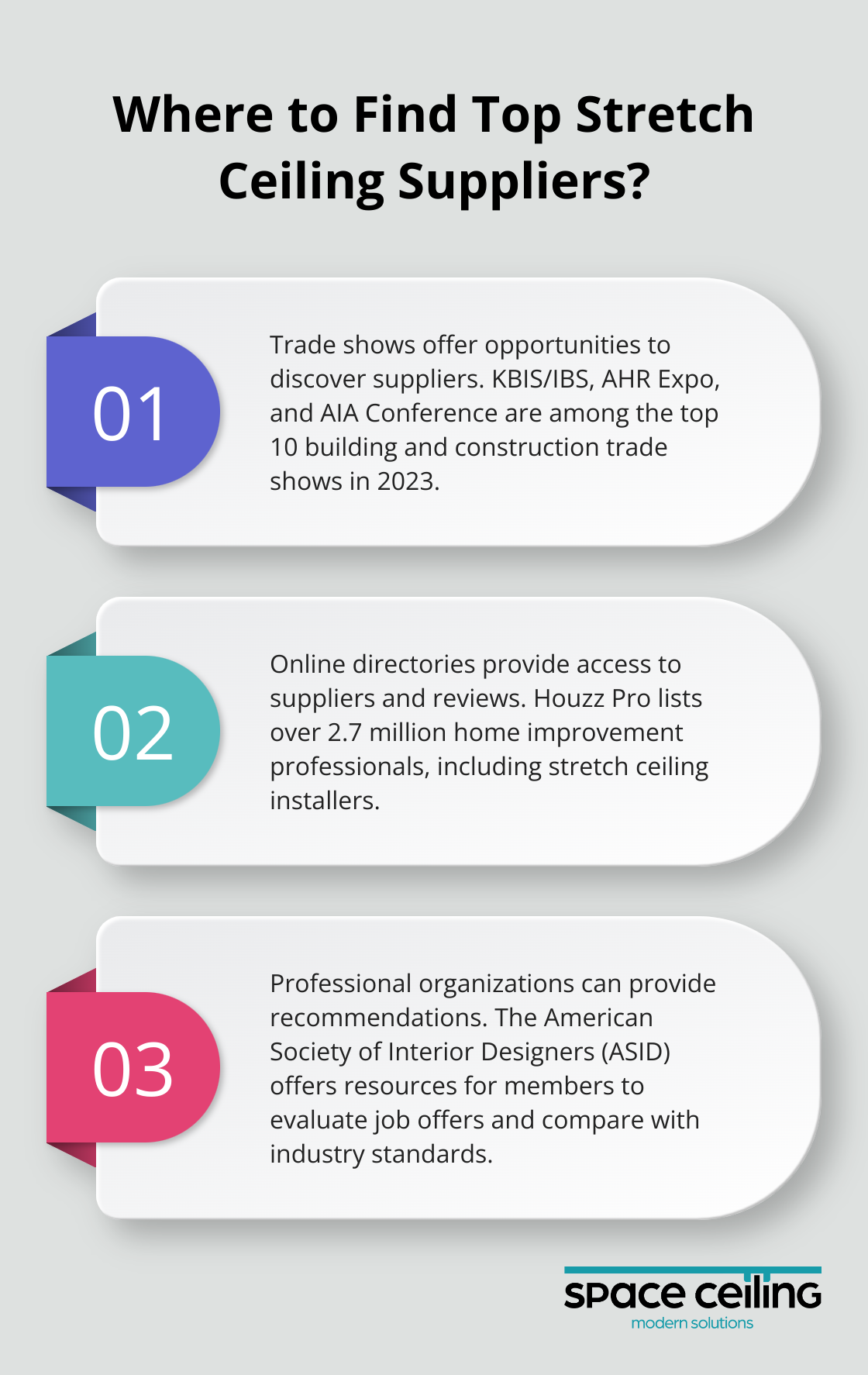 Where to Find Top Stretch Ceiling Suppliers?

01

Trade shows offer opportunities to discover suppliers. KBIS/IBS, AHR Expo, and AIA Conference are among the top 10 building and construction trade shows in 2023.

02

Online directories provide access to suppliers and reviews. Houzz Pro lists over 2.7 million home improvement professionals, including stretch ceiling installers.

03

Professional organizations can provide recommendations. The American Society of Interior Designers (ASID) offers resources for members to evaluate job offers and compare with industry standards.

space ceiling
modern solutions