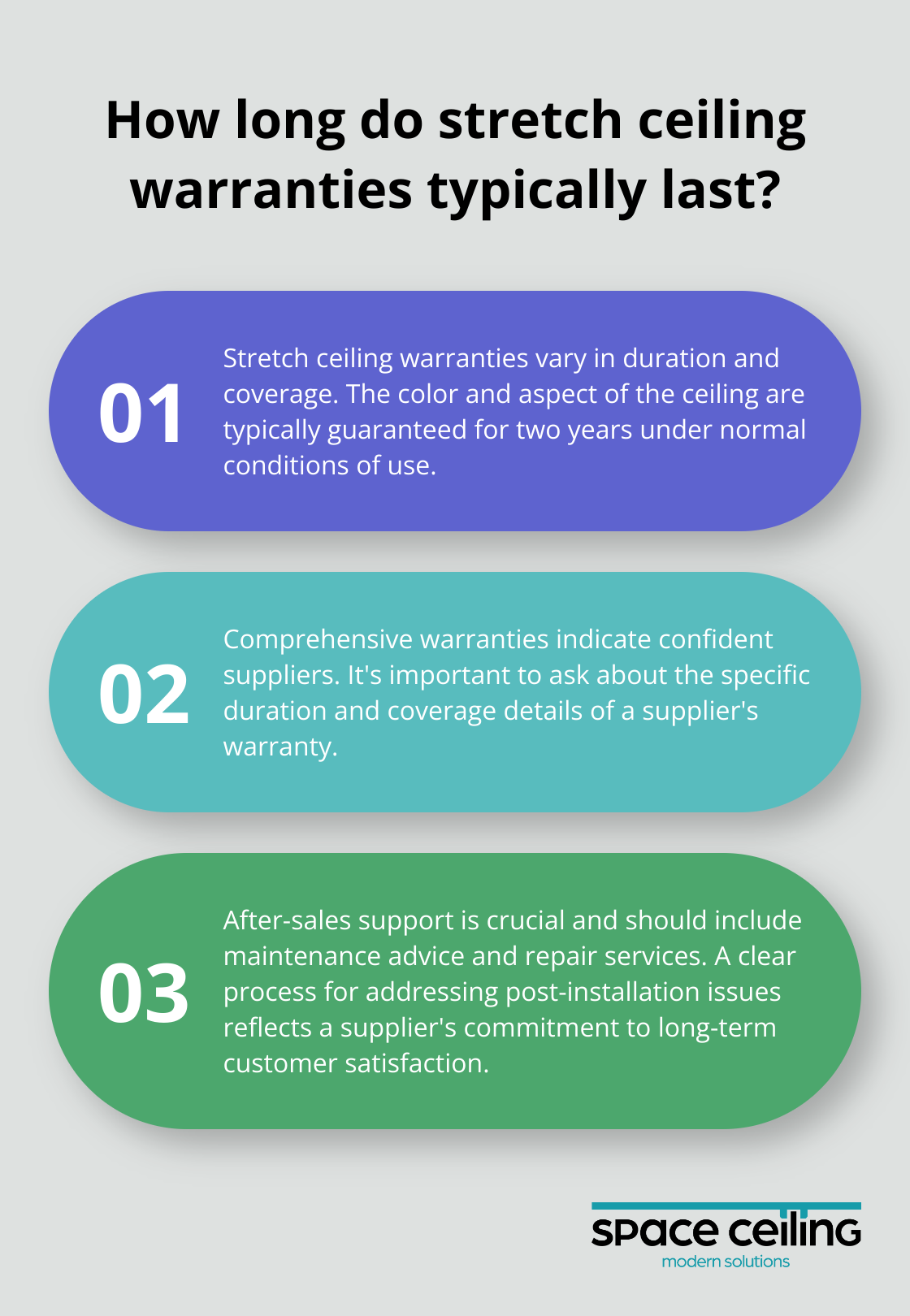 How long do stretch ceiling warranties typically last?

01

Stretch ceiling warranties vary in duration and coverage. The color and aspect of the ceiling are typically guaranteed for two years under normal conditions of use.

02

Comprehensive warranties indicate confident suppliers. It's important to ask about the specific duration and coverage details of a supplier's warranty.

03

After-sales support is crucial and should include maintenance advice and repair services. A clear process for addressing post-installation issues reflects a supplier's commitment to long-term customer satisfaction.

space ceiling
modern solutions