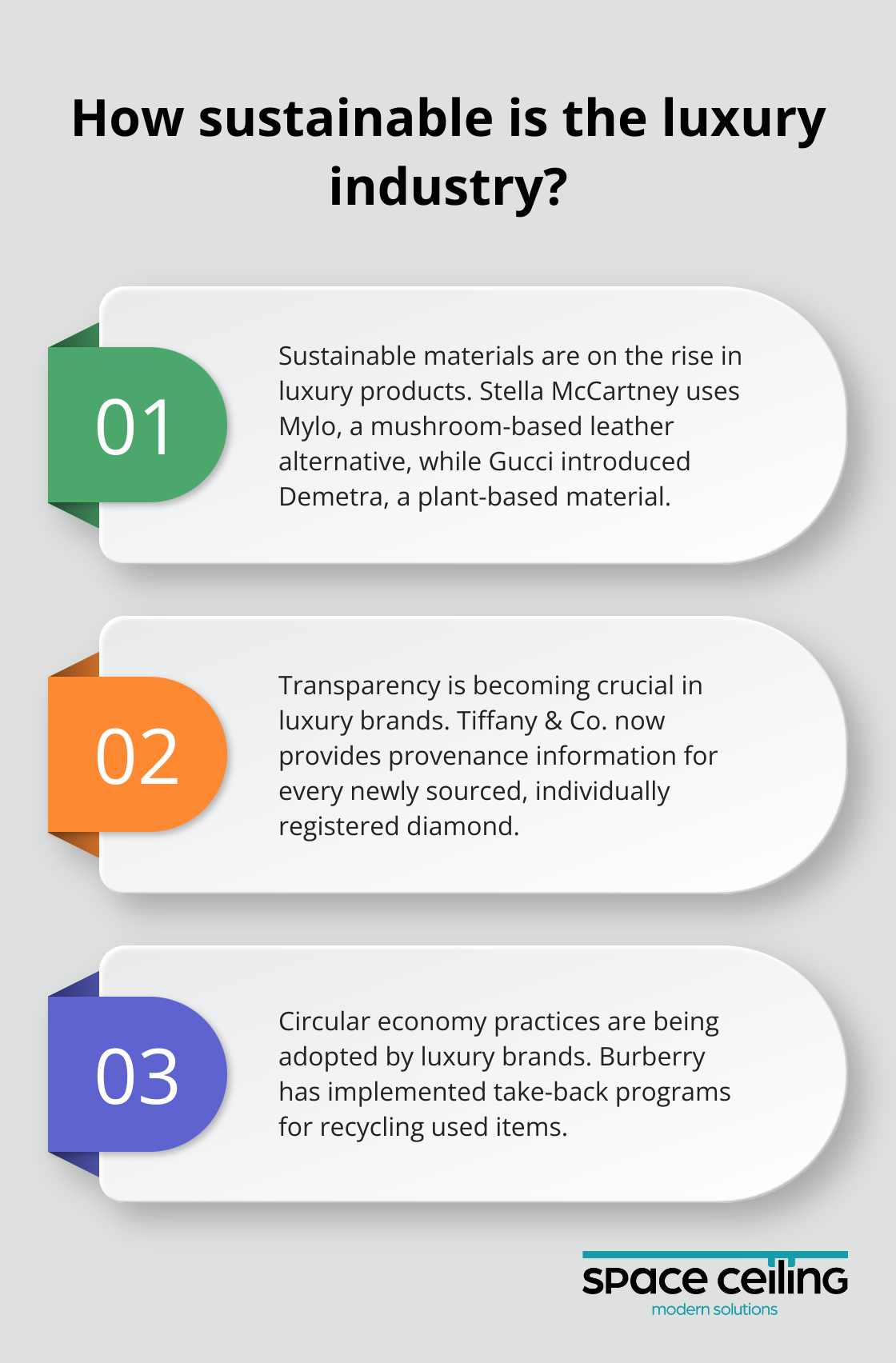 How sustainable is the luxury industry?

01

Sustainable materials are on the rise in luxury products. Stella McCartney uses Mylo, a mushroom-based leather alternative, while Gucci introduced Demetra, a plant-based material.

02

Transparency is becoming crucial in luxury brands. Tiffany & Co. now provides provenance information for every newly sourced, individually registered diamond.

03

Circular economy practices are being adopted by luxury brands. Burberry has implemented take-back programs for recycling used items.

space ceiling
modern solutions