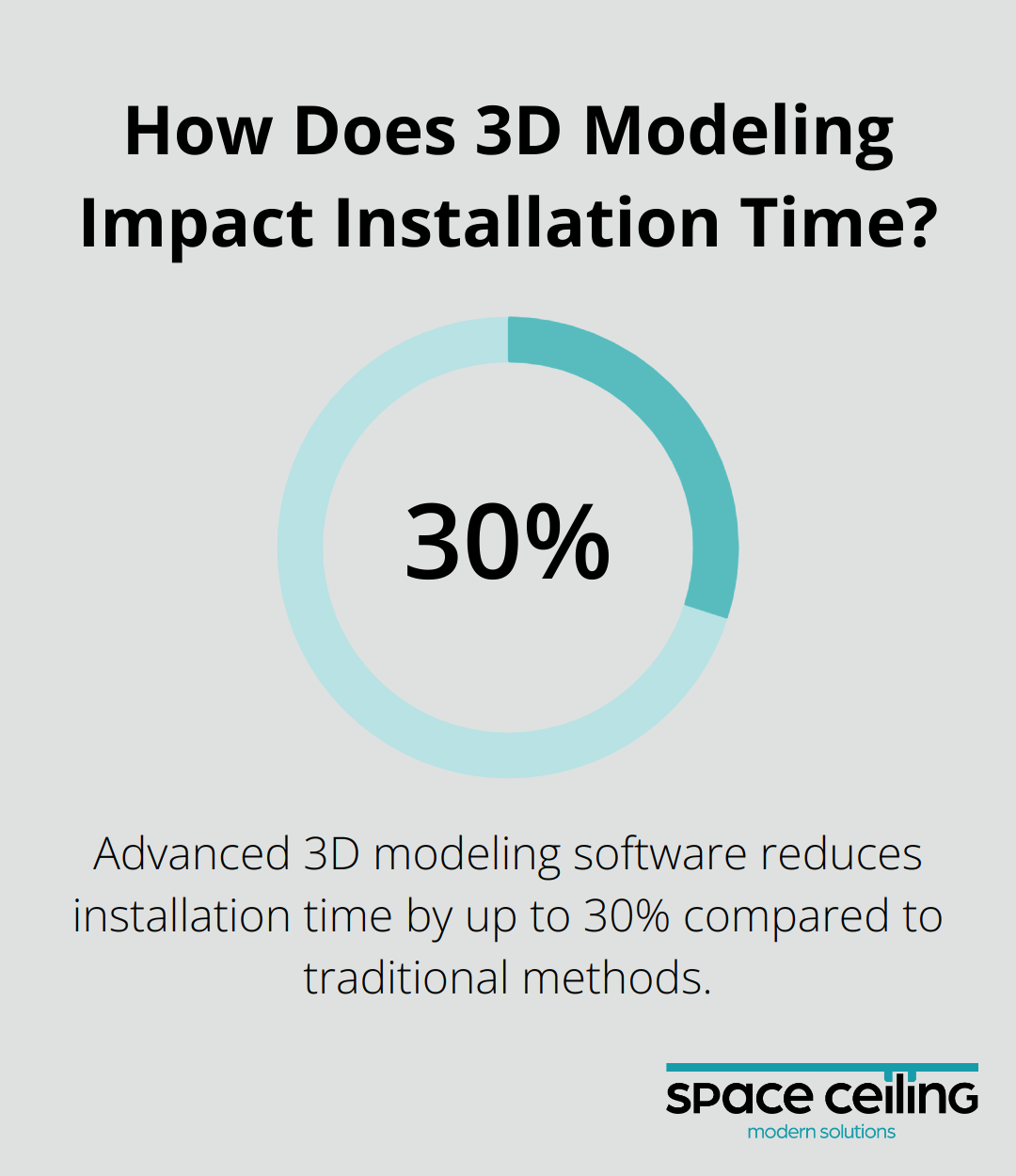 How Does 3D Modeling Impact Installation Time?

30%

Advanced 3D modeling software reduces installation time by up to 30% compared to traditional methods.

space ceiling
modern solutions